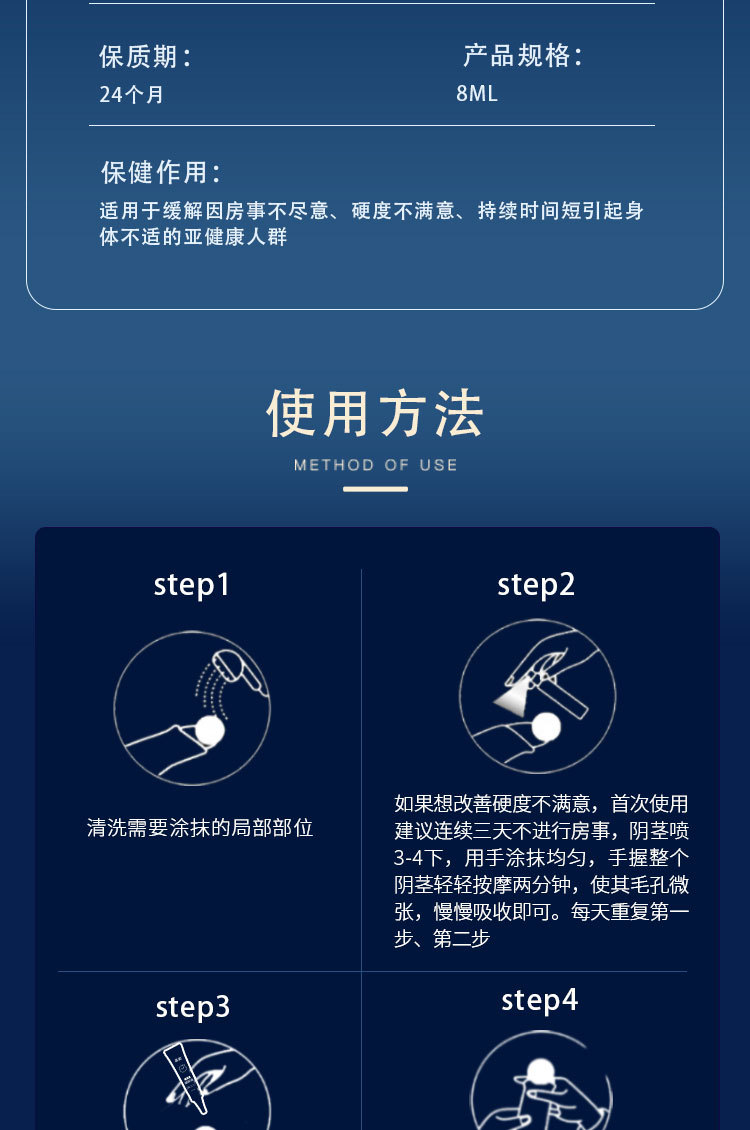 保质期：
24个月

产品规格：
8ML

保健作用：
适用于缓解因房事不尽意、硬度不满意、持续时间短引起身体不适的亚健康人群

使用方法
METHOD OF USE

step1
清洗需要涂抹的局部部位

step2
如果想改善硬度不满意，首次使用建议连续三天不进行房事，阴茎喷3-4下，用手涂抹均匀，手握整个阴茎轻轻按摩两分钟，使其毛孔微张，慢慢吸收即可。每天重复第一步、第二步

step3

step4